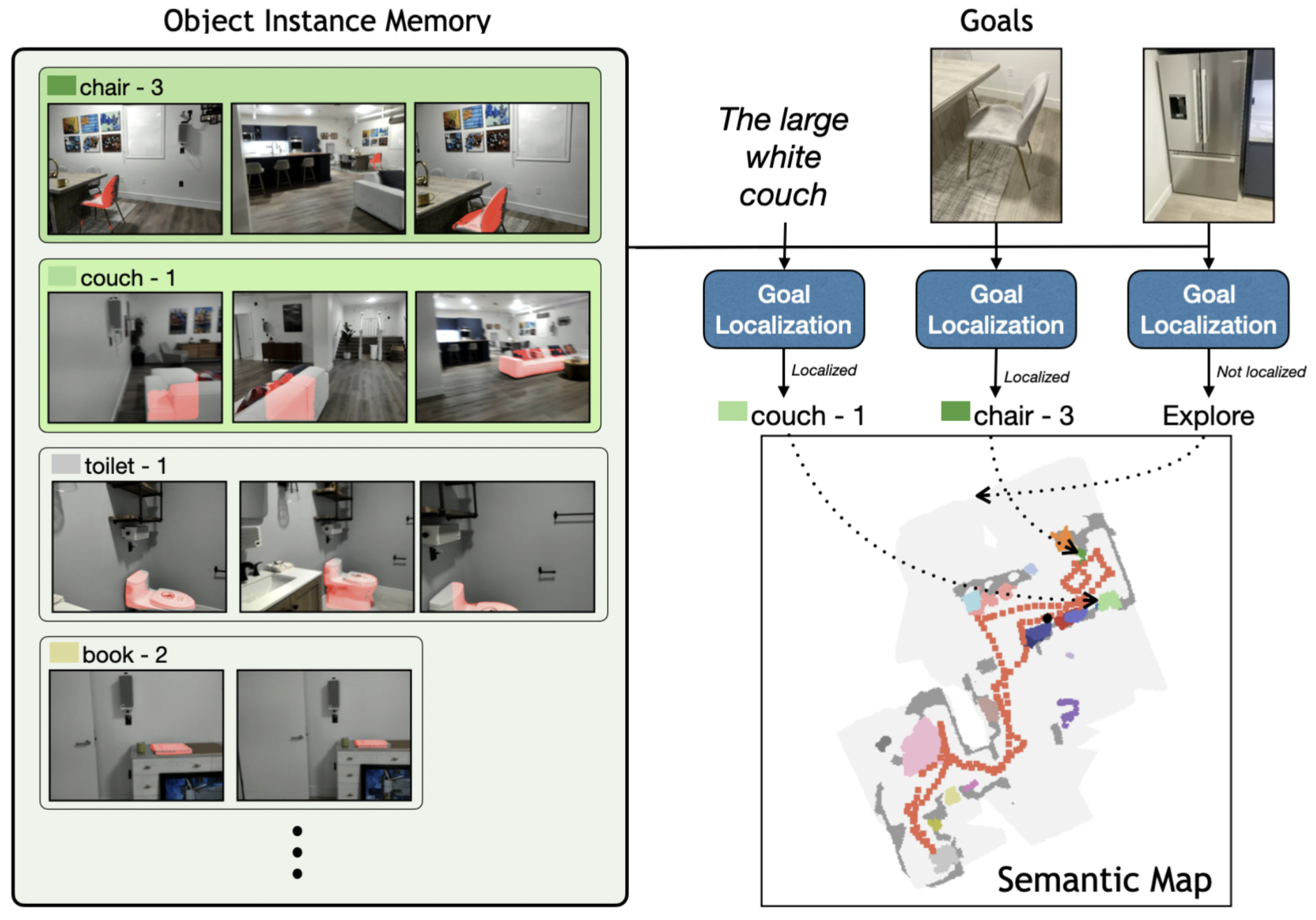 Object Instance Memory

chair - 3

couch - 1

toilet - 1

book - 2

Goals

The large white couch

Goal Localization

Goal Localization

Goal Localization

Localized

Localized

Not localized

couch - 1

chair - 3

Explore

Semantic Map